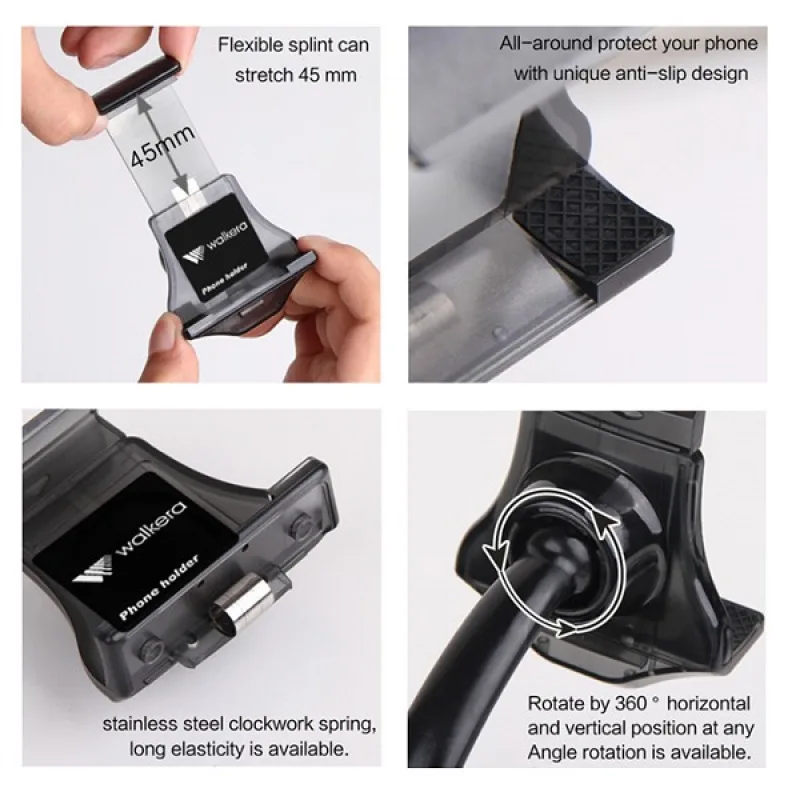 Flexible splint can stretch 45 mm

45mm

walkera

Phone holder

All-around protect your phone with unique anti-slip design

walkera

Phone holder

stainless steel clockwork spring, long elasticity is available.

Rotate by 360 ° horizontal and vertical position at any Angle rotation is available.